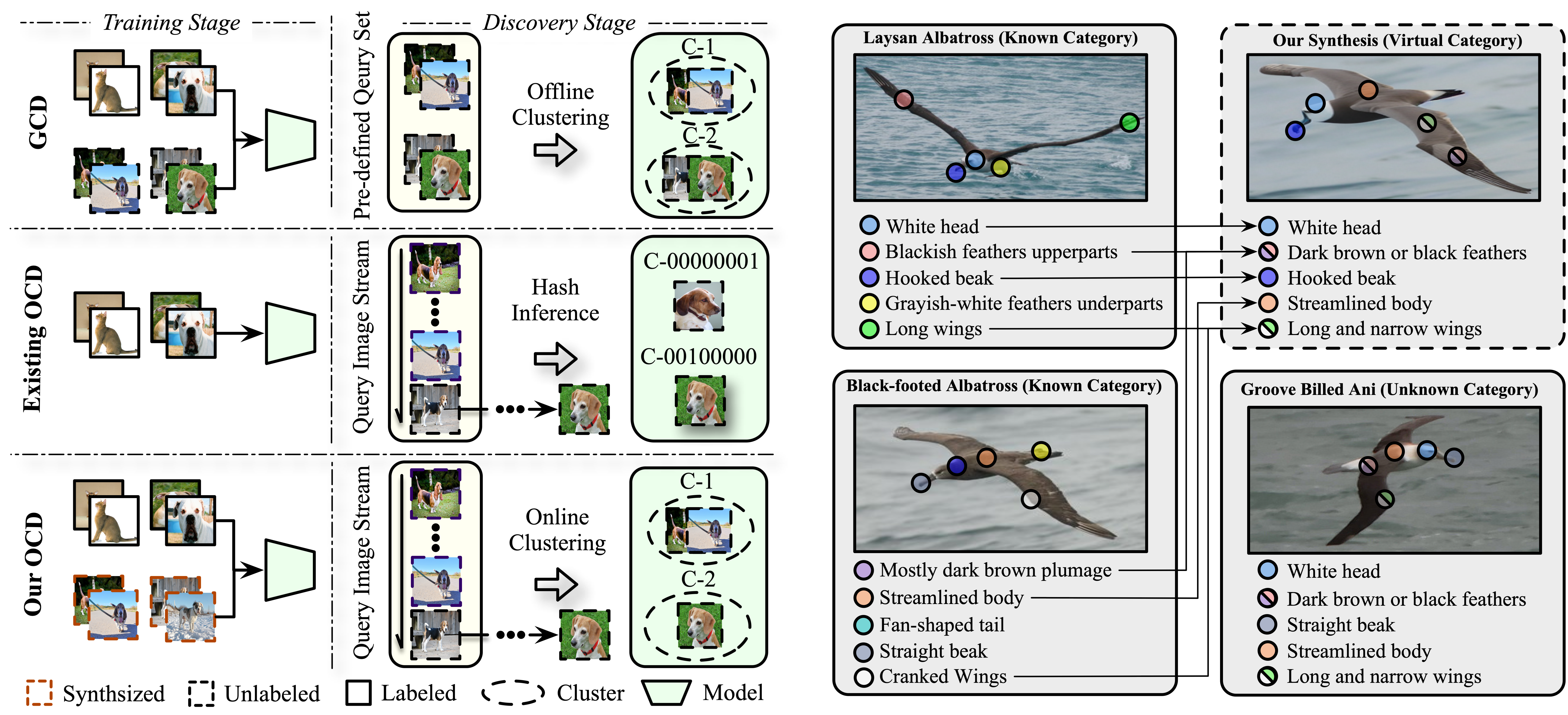 Training Stage

Discovery Stage

GCD

Pre-defined Qeury Set

Offline Clustering

C-1

C-2

Existing OCD

Query Image Stream

Hash Inference

C-00000001

C-00100000

Our OCD

Query Image Stream

Online Clustering

C-1

C-2

Synthsized Unlabeled Labeled Cluster Model

Laysan Albatross (Known Category)

White head
Blackish feathers upperparts
Hooked beak
Grayish-white feathers underparts
Long wings

Our Synthesis (Virtual Category)

White head
Dark brown or black feathers
Hooked beak
Streamlined body
Long and narrow wings

Black-footed Albatross (Known Category)

Mostly dark brown plumage
Streamlined body
Fan-shaped tail
Straight beak
Cranked Wings

Groove Billed Ani (Unknown Category)

White head
Dark brown or black feathers
Straight beak
Streamlined body
Long and narrow wings